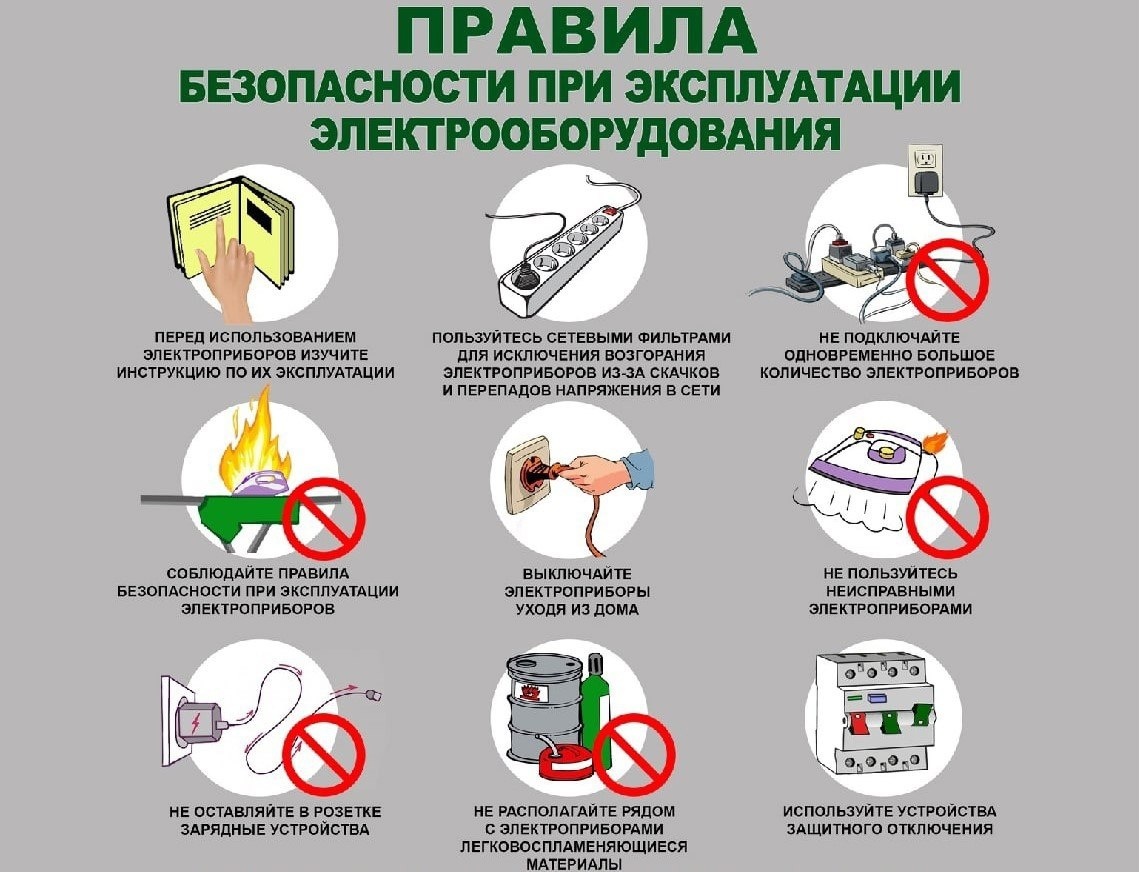 ПРАВИЛА
БЕЗОПАСНОСТИ ПРИ ЭКСПЛУАТАЦИИ ЭЛЕКТРООБОРУДОВАНИЯ

ПЕРЕД ИСПОЛЬЗОВАНИЕМ ЭЛЕКТРОПРИБОРОВ ИЗУЧИТЕ ИНСТРУКЦИЮ ПО ИХ ЭКСПЛУАТАЦИИ

ПОЛЬЗУЙТЕСЬ СЕТЕВЫМИ ФИЛЬТРАМИ ДЛЯ ИСКЛЮЧЕНИЯ ВОЗГОРАНИЯ ЭЛЕКТРОПРИБОРОВ ИЗ-ЗА СКАЧКОВ И ПЕРЕПАДОВ НАПРЯЖЕНИЯ В СЕТИ

НЕ ПОДКЛЮЧАЙТЕ ОДНОВРЕМЕННО БОЛЬШОЕ КОЛИЧЕСТВО ЭЛЕКТРОПРИБОРОВ

СОБЛЮДАЙТЕ ПРАВИЛА БЕЗОПАСНОСТИ ПРИ ЭКСПЛУАТАЦИИ ЭЛЕКТРОПРИБОРОВ

ВЫКЛЮЧАЙТЕ ЭЛЕКТРОПРИБОРЫ УХОДЯ ИЗ ДОМА

НЕ ПОЛЬЗУЙТЕСЬ НЕИСПРАВНЫМИ ЭЛЕКТРОПРИБОРАМИ

НЕ ОСТАВЛЯЙТЕ В РОЗЕТКЕ ЗАРЯДНЫЕ УСТРОЙСТВА

НЕ РАСПОЛАГАЙТЕ РЯДОМ С ЭЛЕКТРОПРИБОРАМИ ЛЕГКОВОСПЛАМЕНЯЮЩИЕСЯ МАТЕРИАЛЫ

ИСПОЛЬЗУЙТЕ УСТРОЙСТВА ЗАЩИТНОГО ОТКЛЮЧЕНИЯ